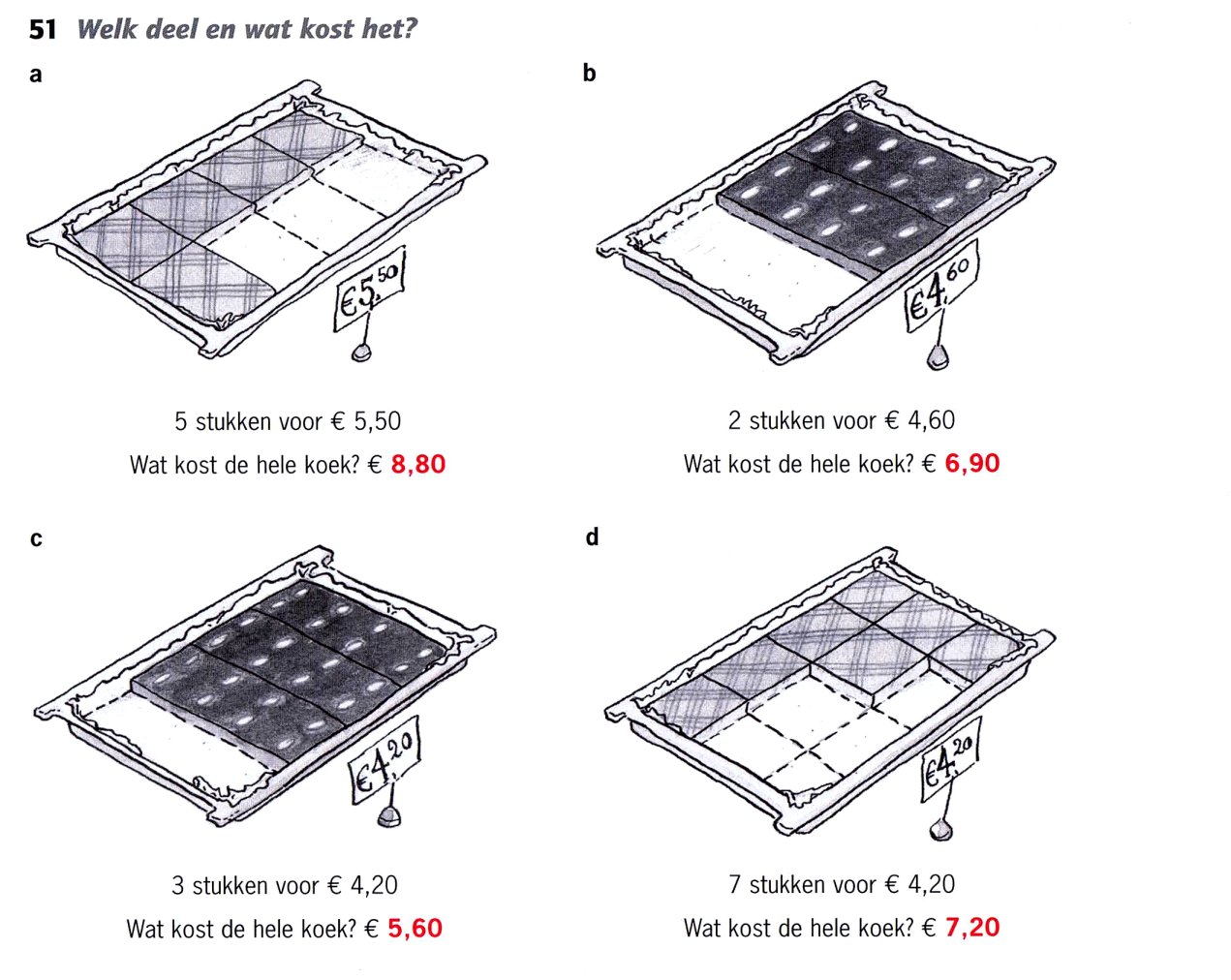 51 Welk deel en wat kost het?

a

€ 5,50

5 stukken voor € 5,50

Wat kost de hele koek? € 8,80

b

€ 4,60

2 stukken voor € 4,60

Wat kost de hele koek? € 6,90

c

€ 4,20

3 stukken voor € 4,20

Wat kost de hele koek? € 5,60

d

€ 4,20

7 stukken voor € 4,20

Wat kost de hele koek? € 7,20